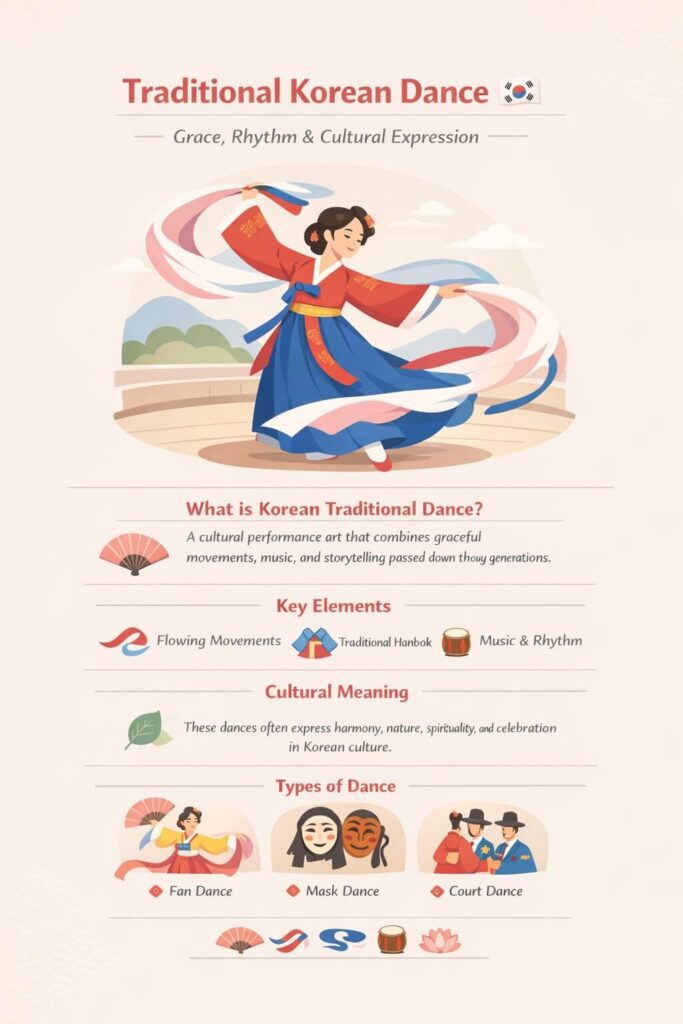 Traditional Korean Dance

Grace, Rhythm & Cultural Expression

What is Korean Traditional Dance?

A cultural performance art that combines graceful movements, music, and storytelling passed down thouy generations.

Key Elements

Flowing Movements Traditional Hanbok Music & Rhythm

Cultural Meaning

These dances often express harmony, nature, spirituality, and celebration in Korean culture.

Types of Dance

Fan Dance Mask Dance Court Dance