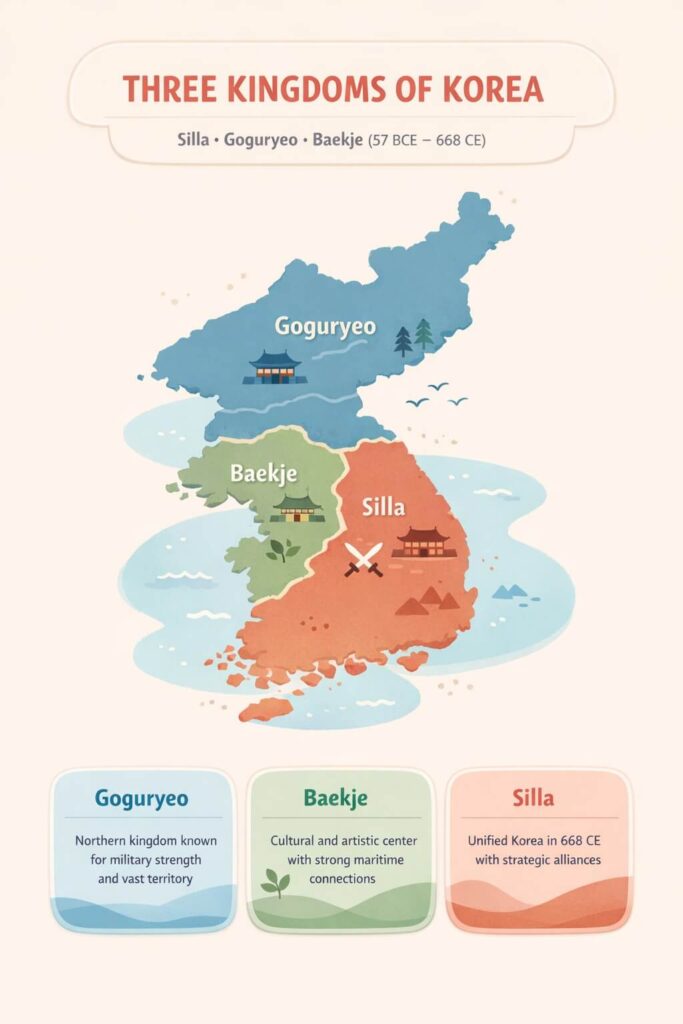 THREE KINGDOMS OF KOREA

Silla • Goguryeo • Baekje (57 BCE – 668 CE)

Goguryeo

Baekje

Silla

Goguryeo

Northern kingdom known for military strength and vast territory

Baekje

Cultural and artistic center with strong maritime connections

Silla

Unified Korea in 668 CE with strategic alliances