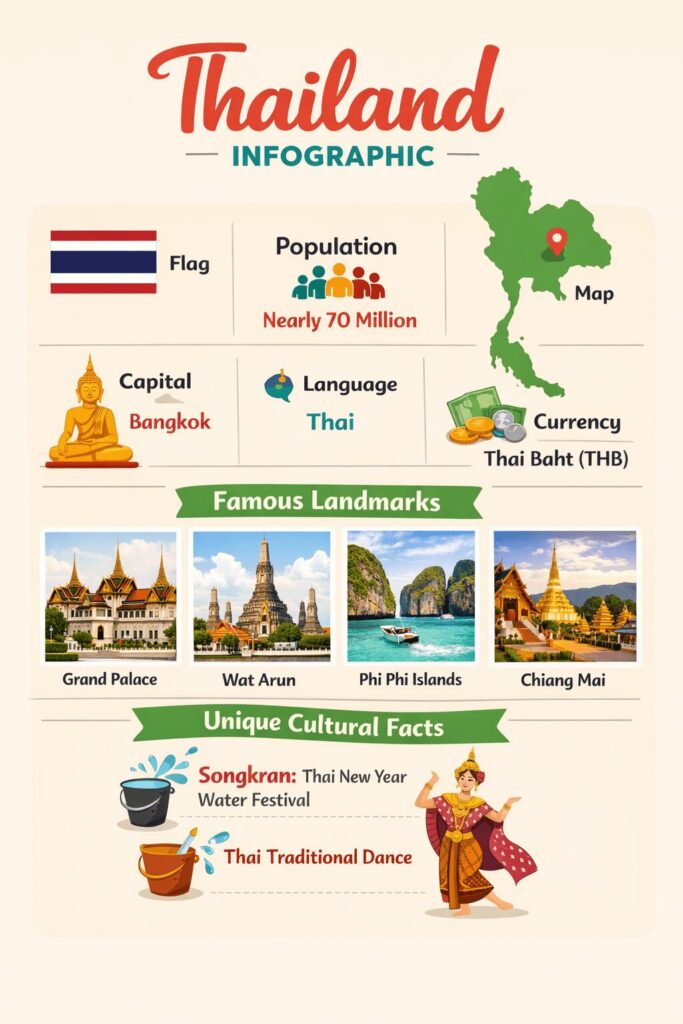 Thailand
INFOGRAPHIC

Flag

Population
Nearly 70 Million

Map

Capital
Bangkok

Language
Thai

Currency
Thai Baht (THB)

Famous Landmarks

Grand Palace
Wat Arun
Phi Phi Islands
Chiang Mai

Unique Cultural Facts

Songkran: Thai New Year Water Festival

Thai Traditional Dance